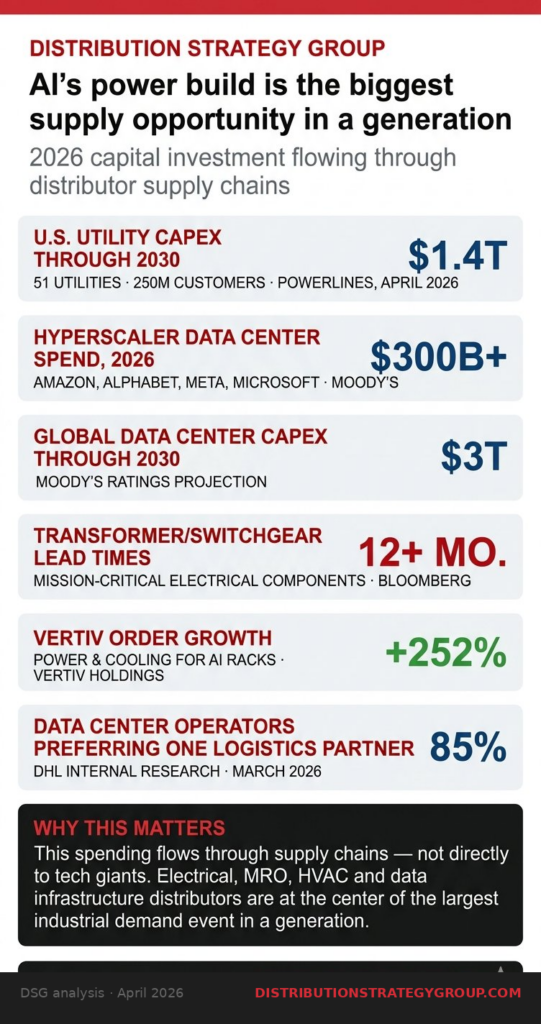 DISTRIBUTION STRATEGY GROUP

AI's power build is the biggest supply opportunity in a generation

2026 capital investment flowing through distributor supply chains

U.S. UTILITY CAPEX THROUGH 2030
$1.4T
51 UTILITIES · 250M CUSTOMERS · POWERLINES, APRIL 2026

HYPERSCALER DATA CENTER SPEND, 2026
$300B+
AMAZON, ALPHABET, META, MICROSOFT · MOODY'S

GLOBAL DATA CENTER CAPEX THROUGH 2030
$3T
MOODY'S RATINGS PROJECTION

TRANSFORMER/SWITCHGEAR LEAD TIMES
12+ MO.
MISSION-CRITICAL ELECTRICAL COMPONENTS · BLOOMBERG

VERTIV ORDER GROWTH
+252%
POWER & COOLING FOR AI RACKS · VERTIV HOLDINGS

DATA CENTER OPERATORS PREFERRING ONE LOGISTICS PARTNER
85%
DHL INTERNAL RESEARCH · MARCH 2026

WHY THIS MATTERS
This spending flows through supply chains — not directly to tech giants. Electrical, MRO, HVAC and data infrastructure distributors are at the center of the largest industrial demand event in a generation.

DSG analysis · April 2026
DISTRIBUTIONSTRATEGYGROUP.COM